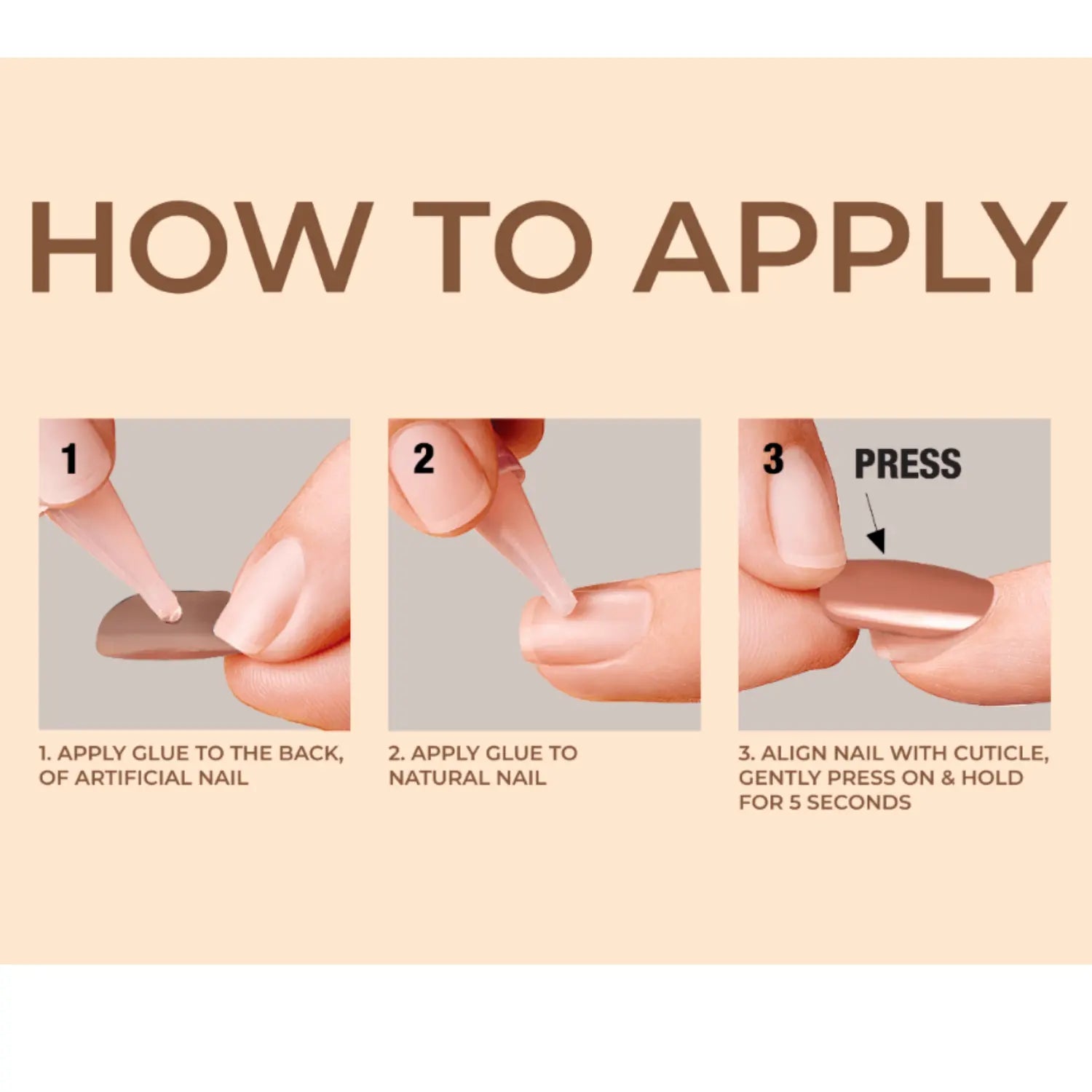 HOW TO APPLY

1

2

3

PRESS

1. APPLY GLUE TO THE BACK, OF ARTIFICIAL NAIL

2. APPLY GLUE TO NATURAL NAIL

3. ALIGN NAIL WITH CUTICLE, GENTLY PRESS ON & HOLD FOR 5 SECONDS