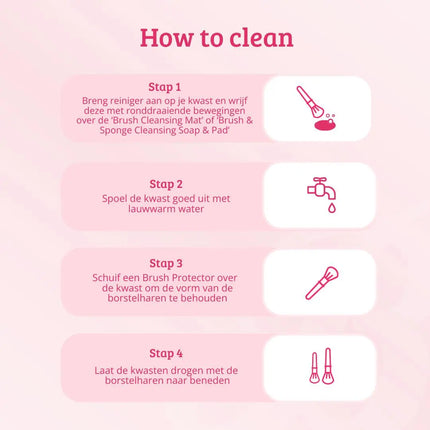 How to clean

Stap 1
Breng reiniger aan op je kwast en wrijf deze met ronddraaiende bewegingen over de 'Brush Cleansing Mat' of 'Brush & Sponge Cleansing Soap & Pad'

Stap 2
Spoel de kwast goed uit met lauwwarm water

Stap 3
Schuif een Brush Protector over de kwast om de vorm van de borstelharen te behouden

Stap 4
Laat de kwasten drogen met de borstelharen naar beneden