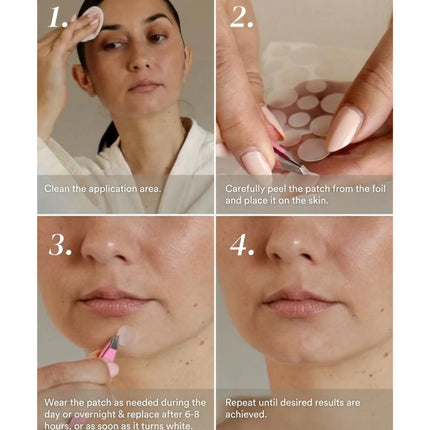 1.

Clean the application area.

2.

Carefully peel the patch from the foil and place it on the skin.

3.

Wear the patch as needed during the day or overnight & replace after 6-8 hours, or as soon as it turns white.

4.

Repeat until desired results are achieved.